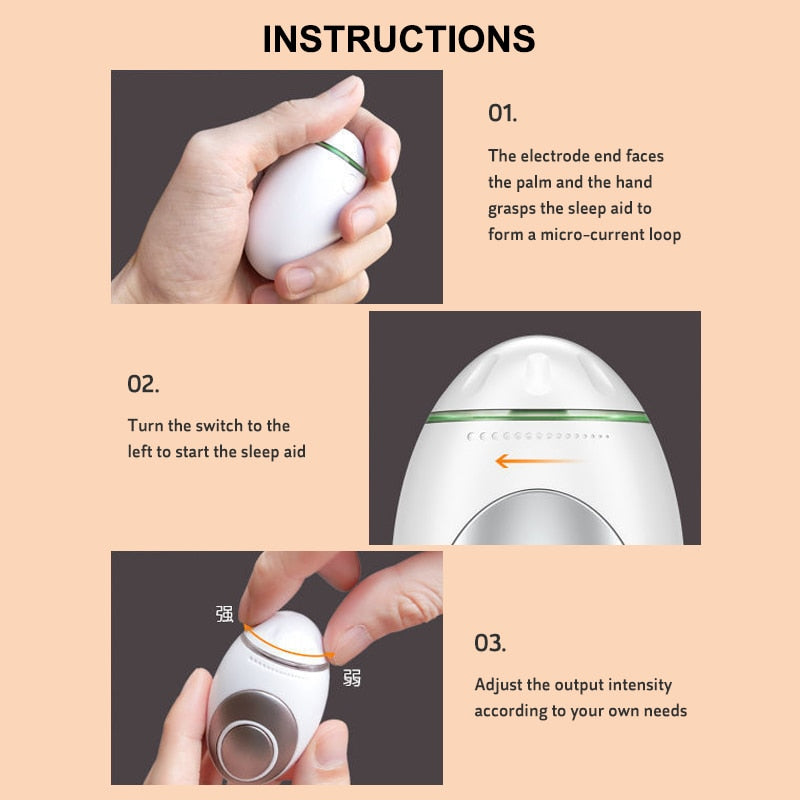 INSTRUCTIONS

01.

The electrode end faces the palm and the hand grasps the sleep aid to form a micro-current loop

02.

Turn the switch to the left to start the sleep aid

强

弱

03.

Adjust the output intensity according to your own needs